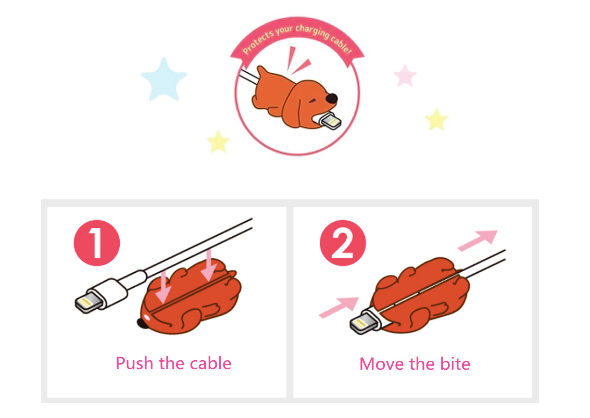 Protects your charging cable!

1

Push the cable

2

Move the bite